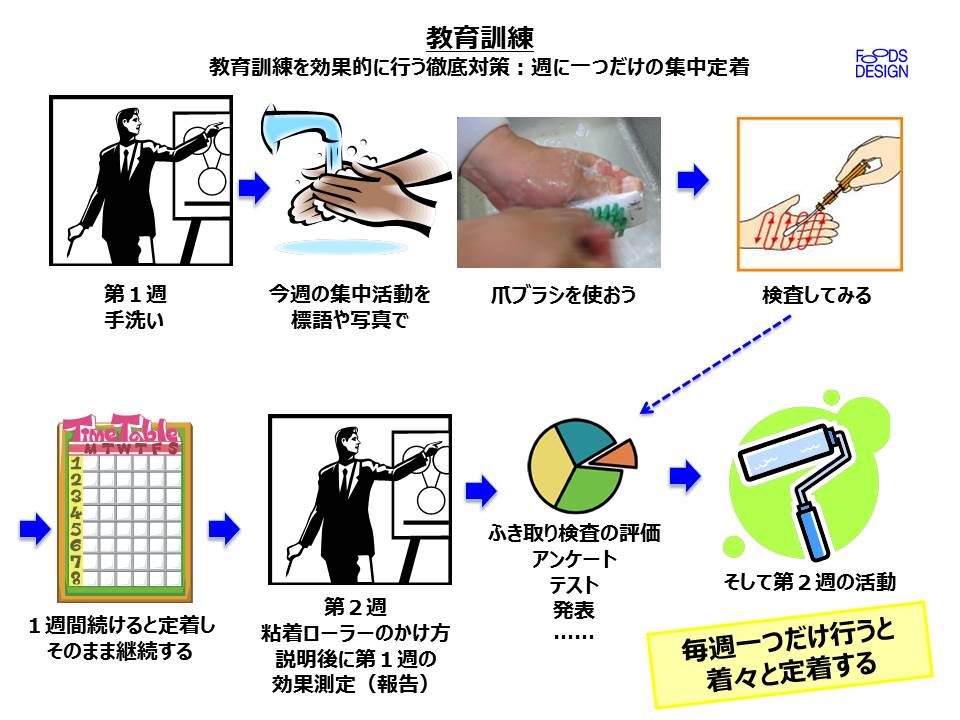 教育訓練
教育訓練を効果的に行う徹底対策：週に一つだけの集中定着

FOODS DESIGN

第１週
手洗い

今週の集中活動を
標語や写真で

爪ブラシを使おう

検査してみる

Time Table
M T W T F S
1
2
3
4
5
6
7
8

１週間続けると定着し
そのまま継続する

第２週
粘着ローラーのかけ方
説明後に第１週の
効果測定（報告）

ふき取り検査の評価
アンケート
テスト
発表
……

そして第２週の活動

毎週一つだけ行うと
着々と定着する